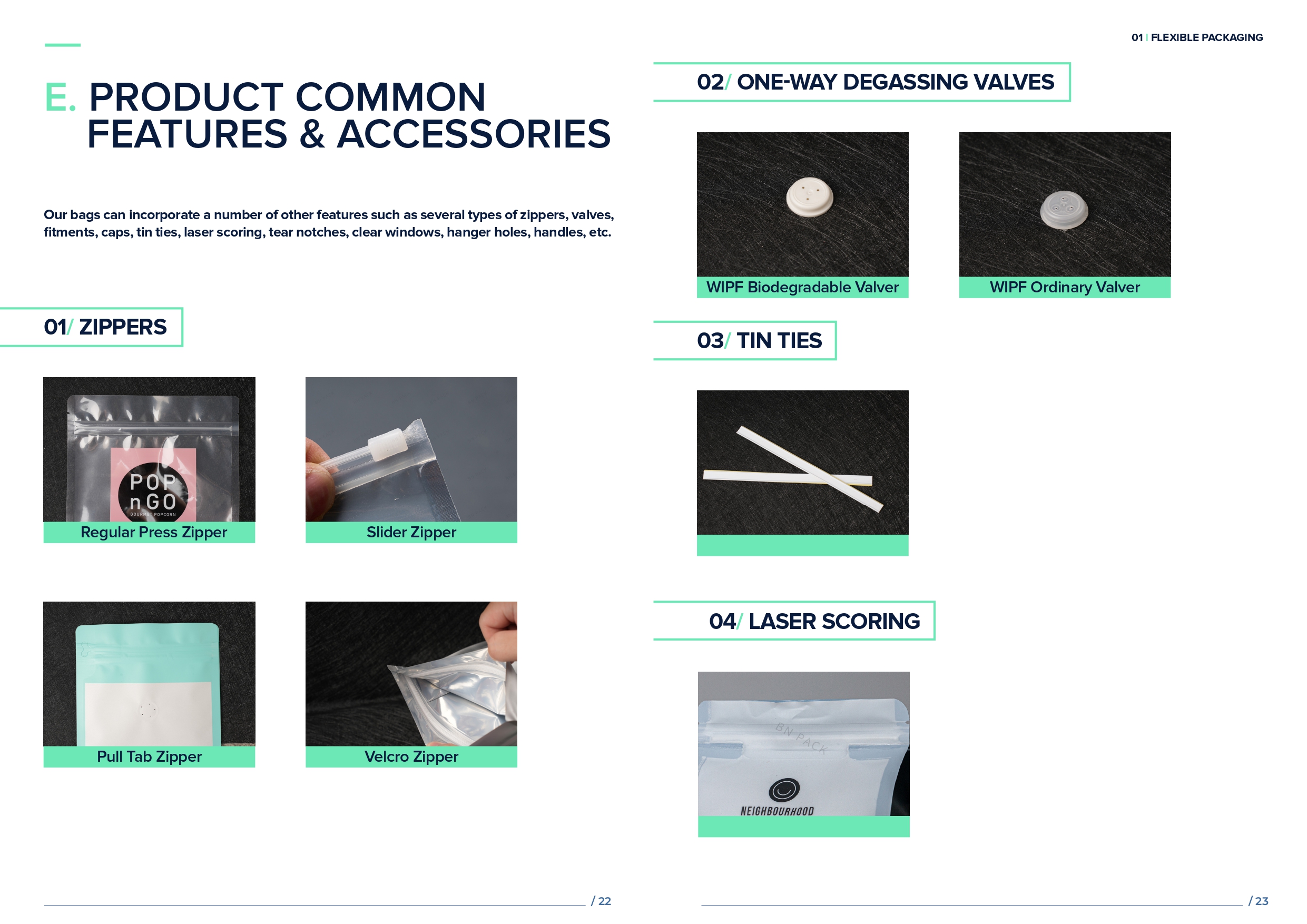 E. PRODUCT COMMON FEATURES & ACCESSORIES

Our bags can incorporate a number of other features such as several types of zippers, valves, fitments, caps, tin ties, laser scoring, tear notches, clear windows, hanger holes, handles, etc.

01/ ZIPPERS

POP nGO
GOURMET POPCORN
Regular Press Zipper

Slider Zipper

Pull Tab Zipper

Velcro Zipper

/ 22

01 | FLEXIBLE PACKAGING

02/ ONE-WAY DEGASSING VALVES

WIPF Biodegradable Valver

WIPF Ordinary Valver

03/ TIN TIES

04/ LASER SCORING

BN PACK
NEIGHBOURHOOD

/ 23